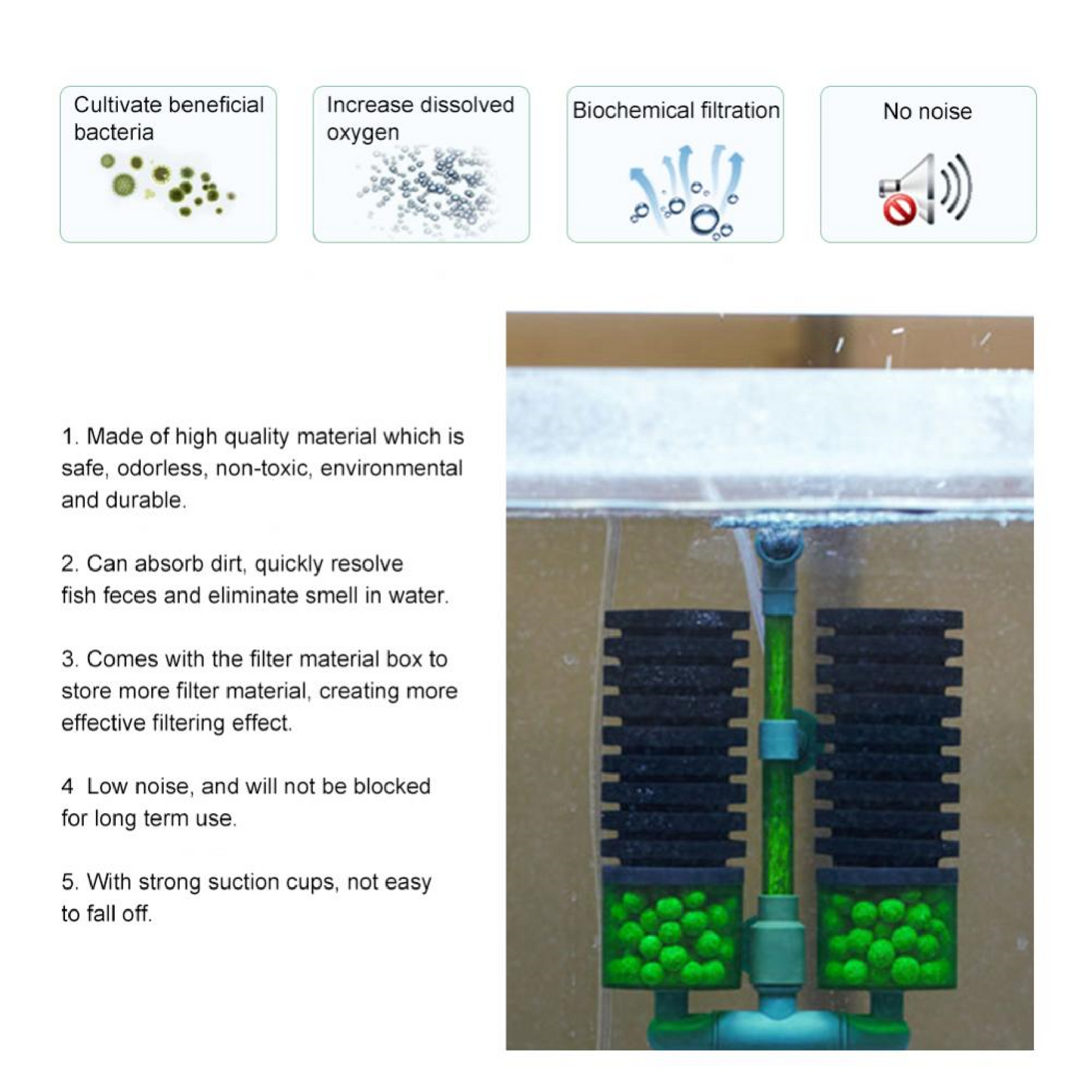 Cultivate beneficial bacteria

Increase dissolved oxygen

Biochemical filtration

No noise

1. Made of high quality material which is safe, odorless, non-toxic, environmental and durable.

2. Can absorb dirt, quickly resolve fish feces and eliminate smell in water.

3. Comes with the filter material box to store more filter material, creating more effective filtering effect.

4 Low noise, and will not be blocked for long term use.

5. With strong suction cups, not easy to fall off.